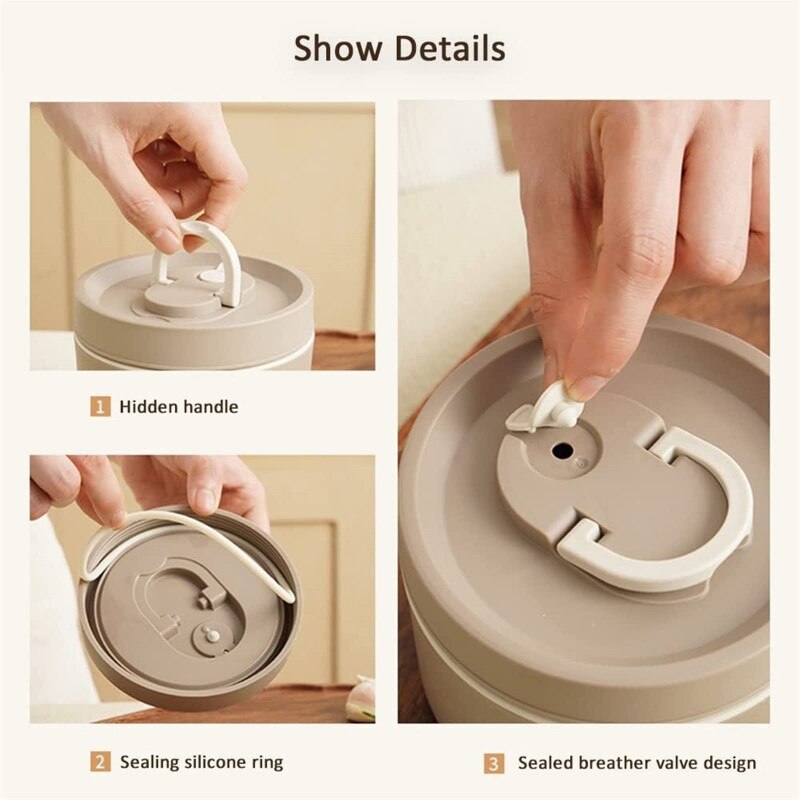 Show Details

1 Hidden handle

2 Sealing silicone ring

3 Sealed breather valve design