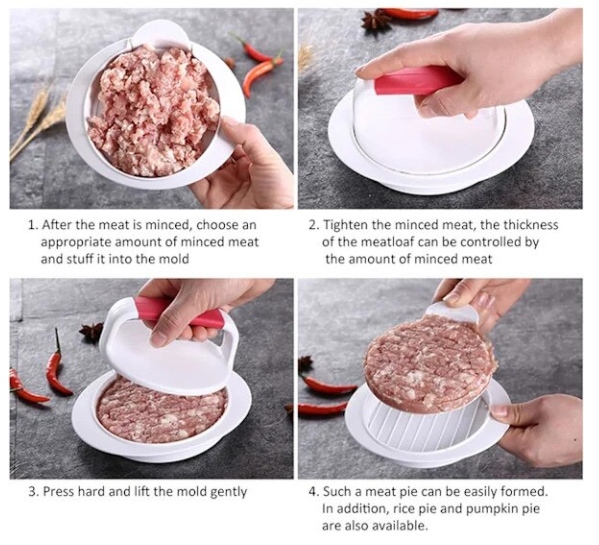 1. After the meat is minced, choose an appropriate amount of minced meat and stuff it into the mold

2. Tighten the minced meat, the thickness of the meatloaf can be controlled by the amount of minced meat

3. Press hard and lift the mold gently

4. Such a meat pie can be easily formed. In addition, rice pie and pumpkin pie are also available.